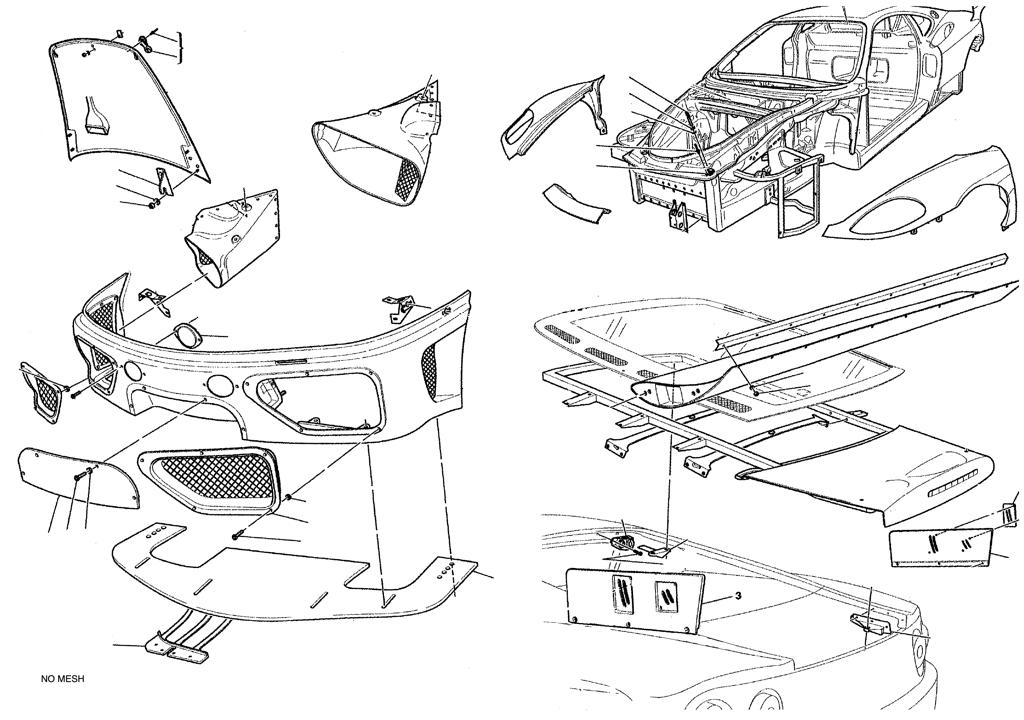 3

NO MESH